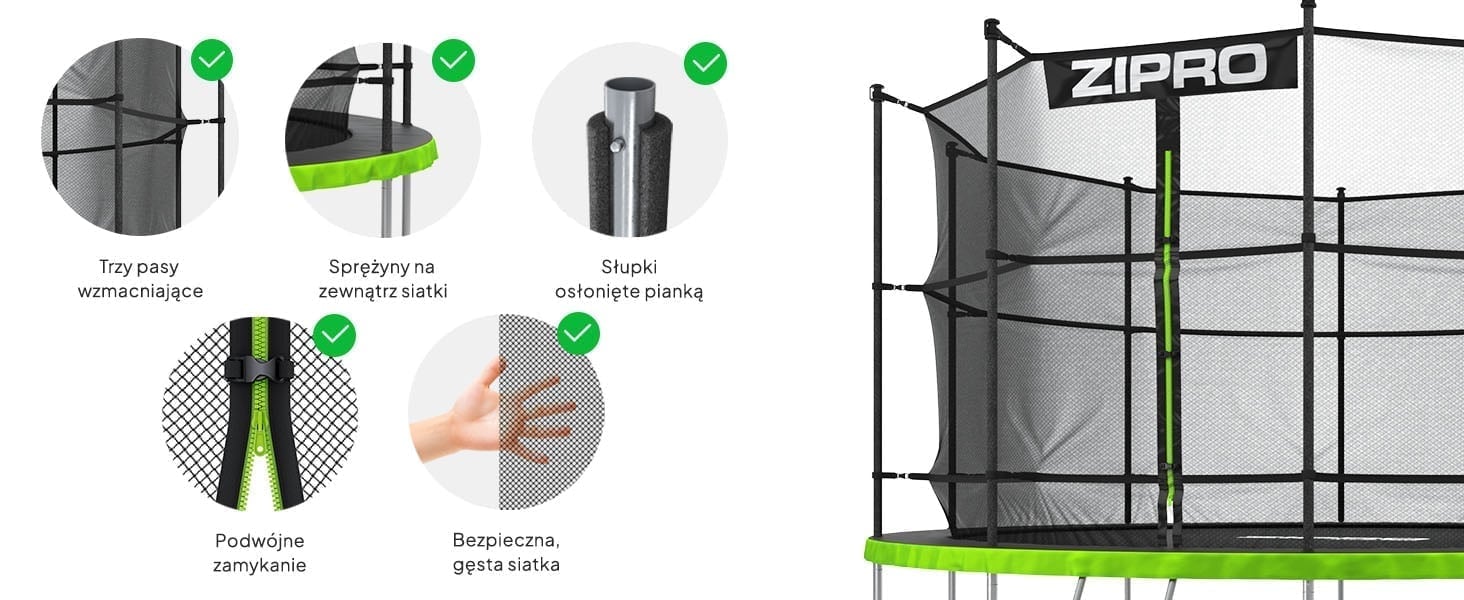 Trzy pasy wzmacniające

Sprężyny na zewnątrz siatki

Słupki osłonięte pianką

Podwójne zamykanie

Bezpieczna, gęsta siatka

ZIPRO